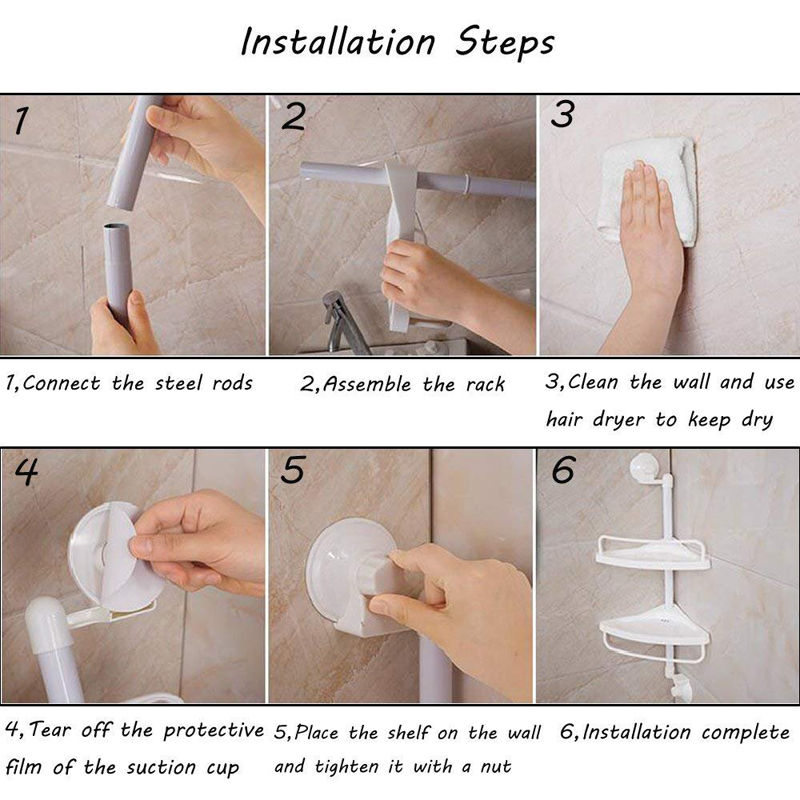 Installation Steps

1

2

3

1,Connect the steel rods

2,Assemble the rack

3,Clean the wall and use hair dryer to keep dry

4

5

6

4,Tear off the protective film of the suction cup

5,Place the shelf on the wall and tighten it with a nut

6,Installation complete